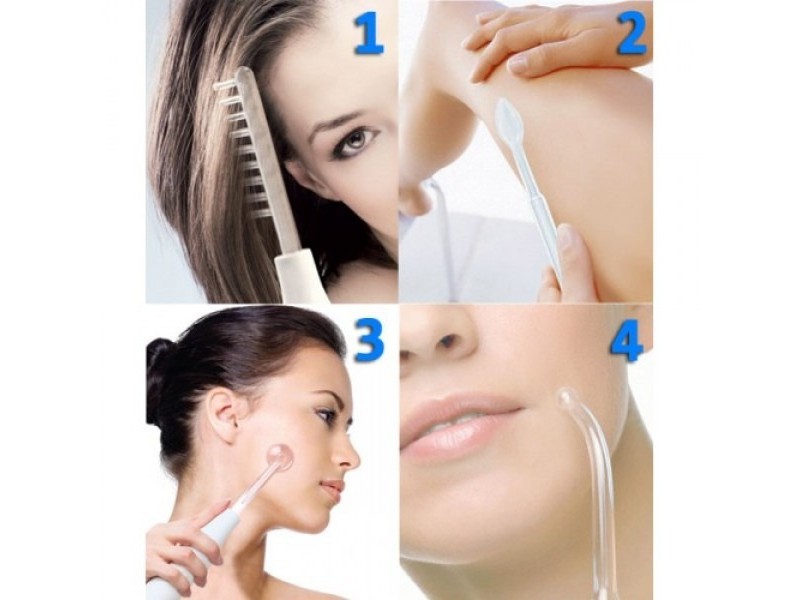 1
2
3
4